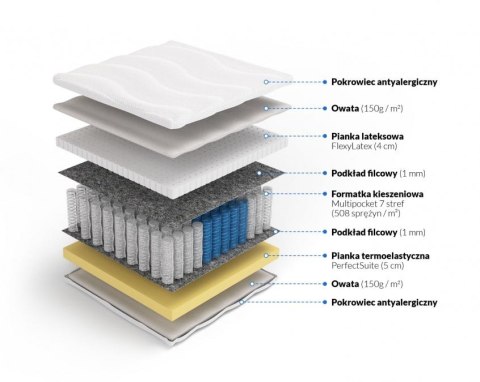 Pokrowiec antyalergiczny

Owata (150g / m²)

Pianka lateksowa
FlexyLatex (4 cm)

Podkład filcowy (1 mm)

Formatka kieszeniowa
Multipocket 7 stref
(508 sprężyn / m²)

Podkład filcowy (1 mm)

Pianka termoelastyczna
PerfectSuite (5 cm)

Owata (150g / m²)

Pokrowiec antyalergiczny